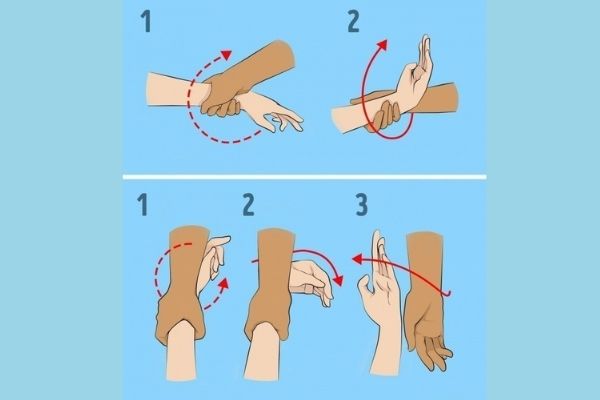 1
2
1
2
3